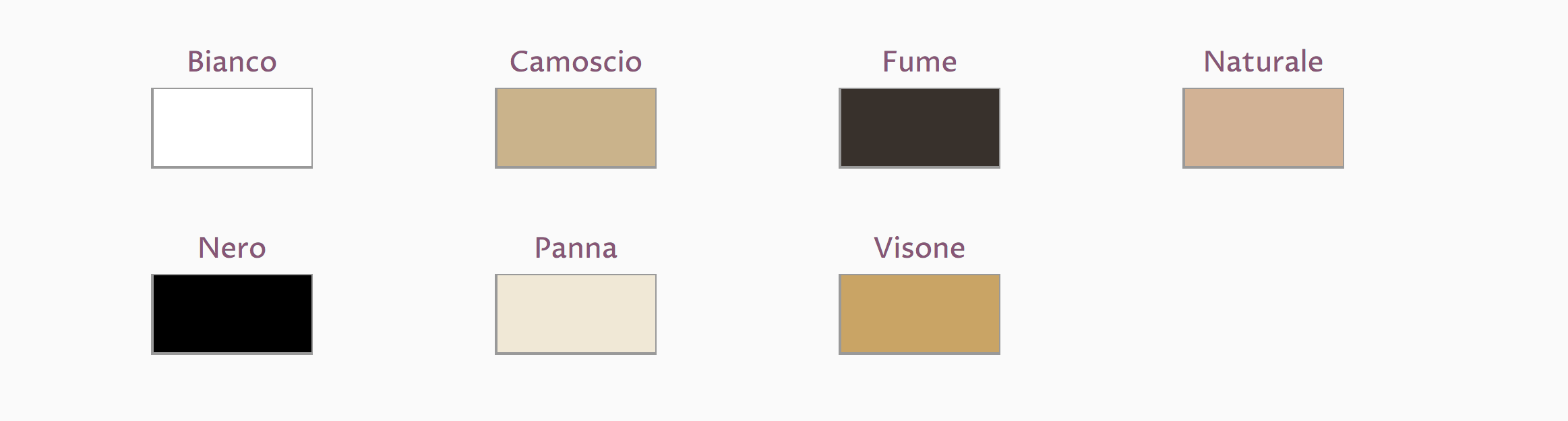 Bianco

Camoscio

Fume

Naturale

Nero

Panna

Visone